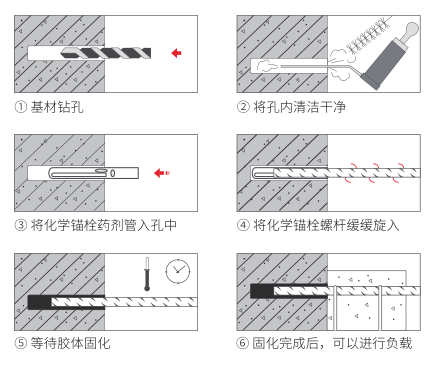 ① 基材钻孔

② 将孔内清洁干净

③ 将化学锚栓药剂管入孔中

④ 将化学锚栓螺杆缓缓旋入

⑤ 等待胶体固化

⑥ 固化完成后，可以进行负载